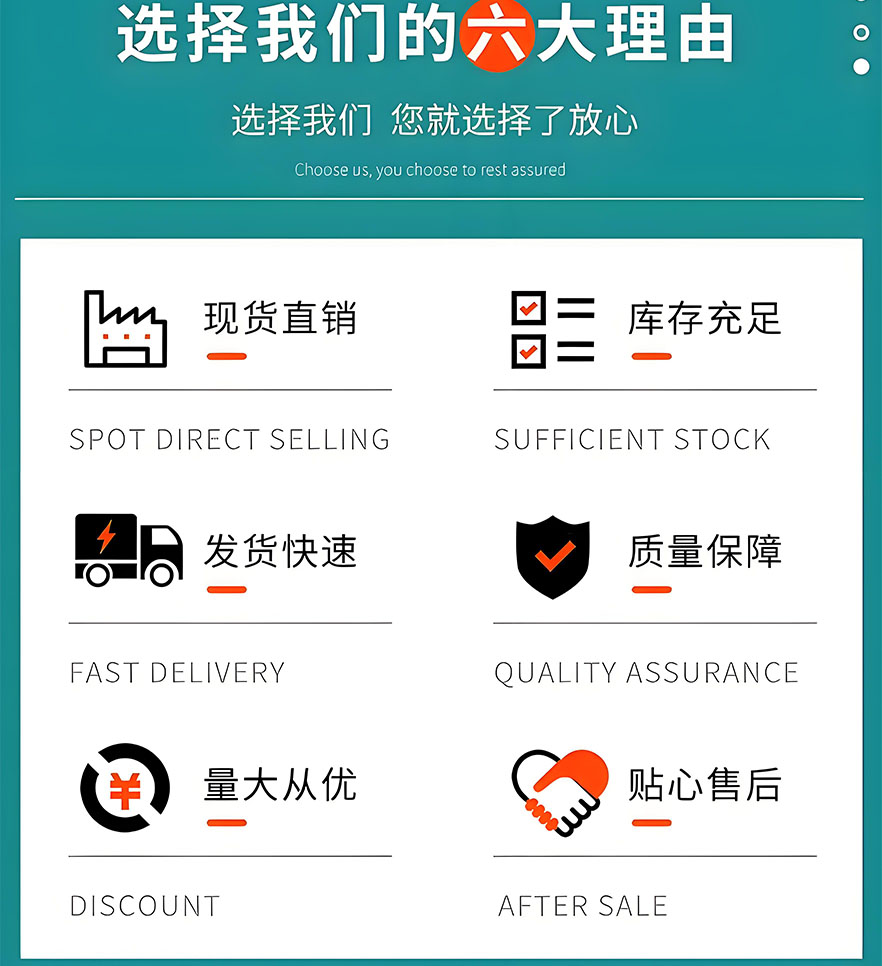 选择我们的六大理由

选择我们 您就选择了放心

Choose us, you choose to rest assured

现货直销

SPOT DIRECT SELLING

库存充足

SUFFICIENT STOCK

发货快速

FAST DELIVERY

质量保障

QUALITY ASSURANCE

量大从优

DISCOUNT

贴心售后

AFTER SALE